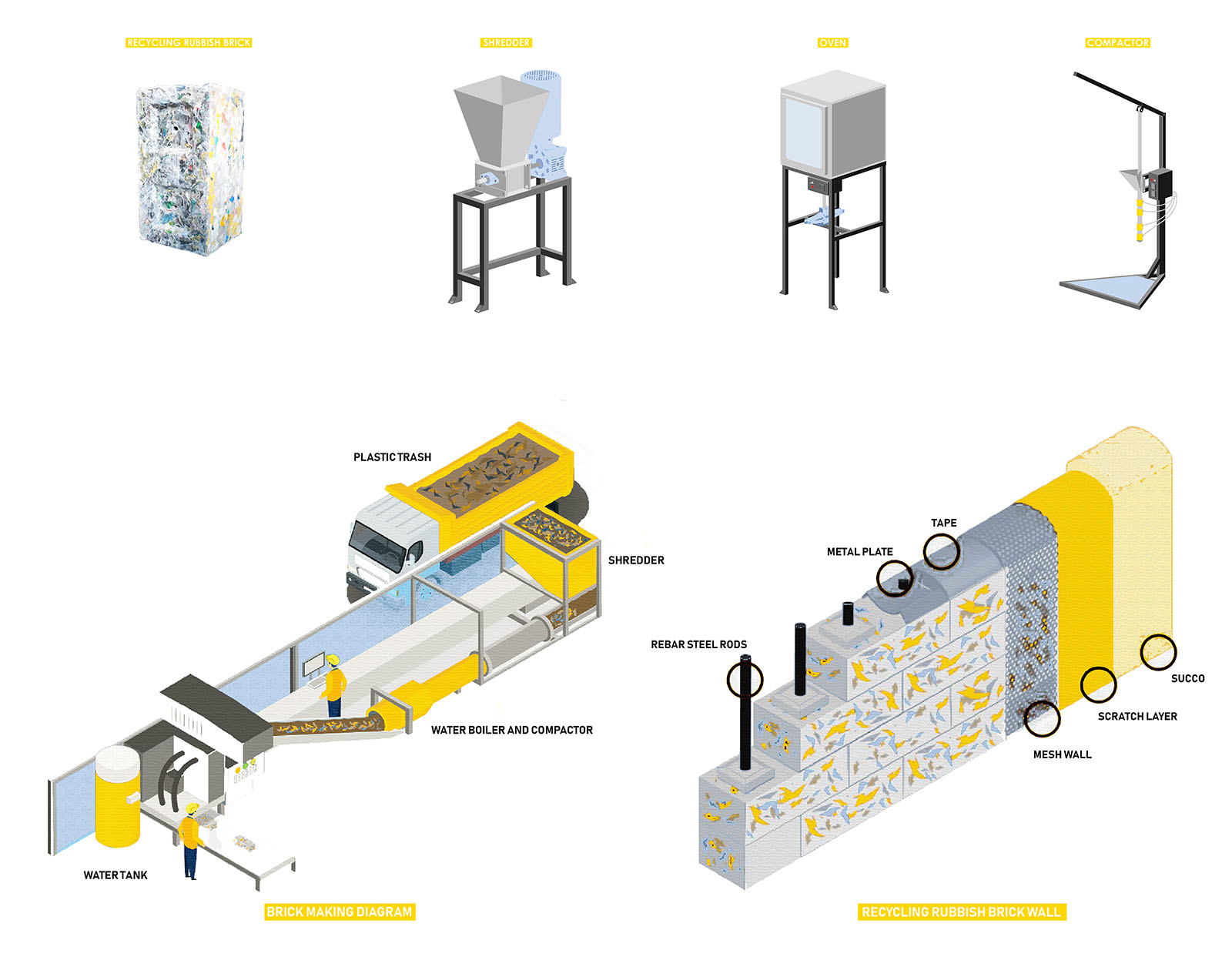 RECYCLING RUBBISH BRICK

SHREDDER

OVEN

COMPACTOR

PLASTIC TRASH

SHREDDER

WATER BOILER AND COMPACTOR

WATER TANK

BRICK MAKING DIAGRAM

TAPE

METAL PLATE

REBAR STEEL RODS

SUCCO

SCRATCH LAYER

MESH WALL

RECYCLING RUBBISH BRICK WALL